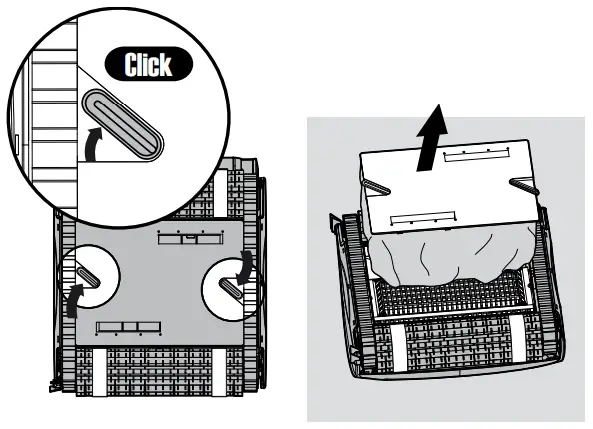 Click