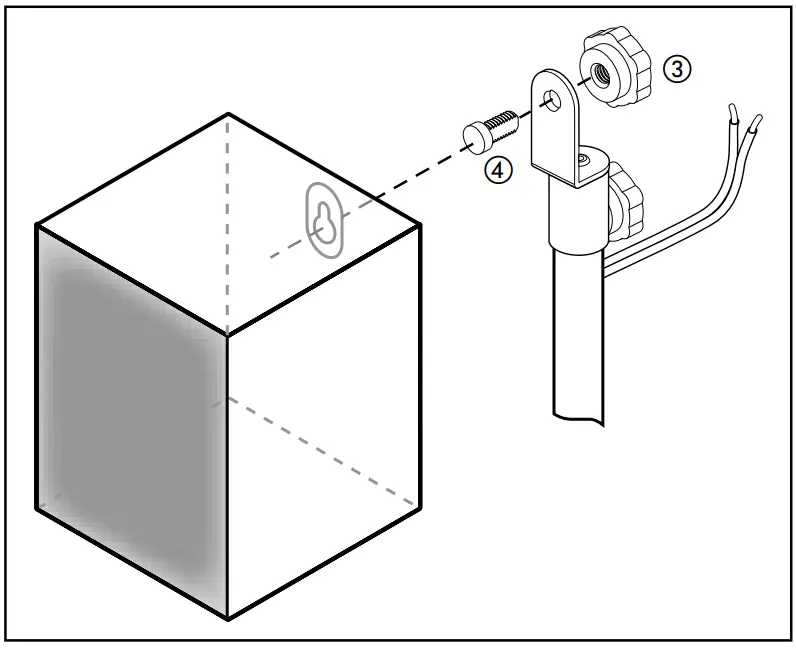 ③
④