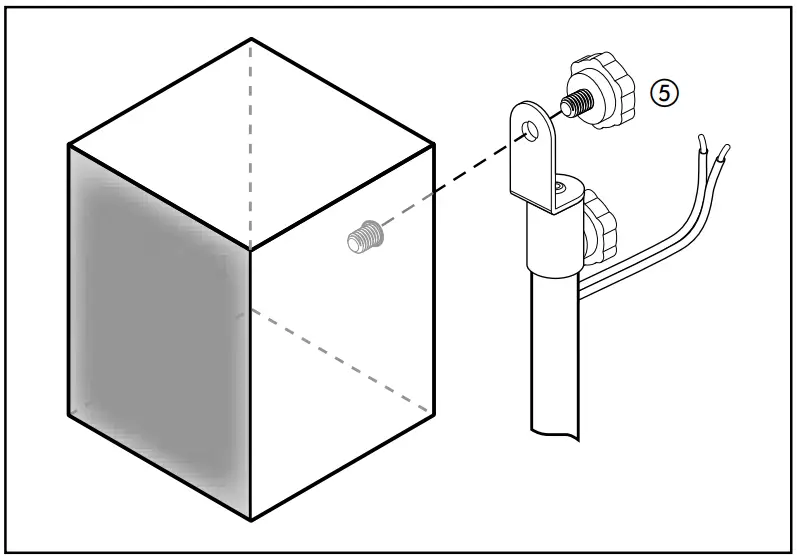 ⑤