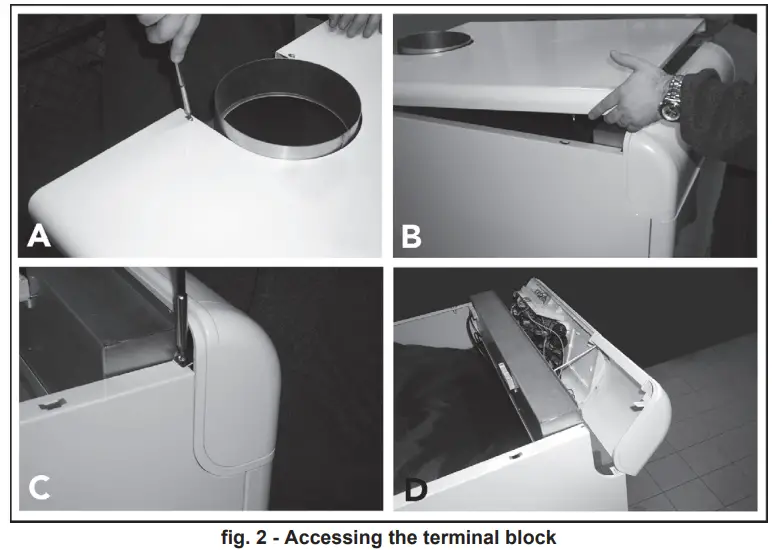 A

B

C

D

fig. 2 - Accessing the terminal block