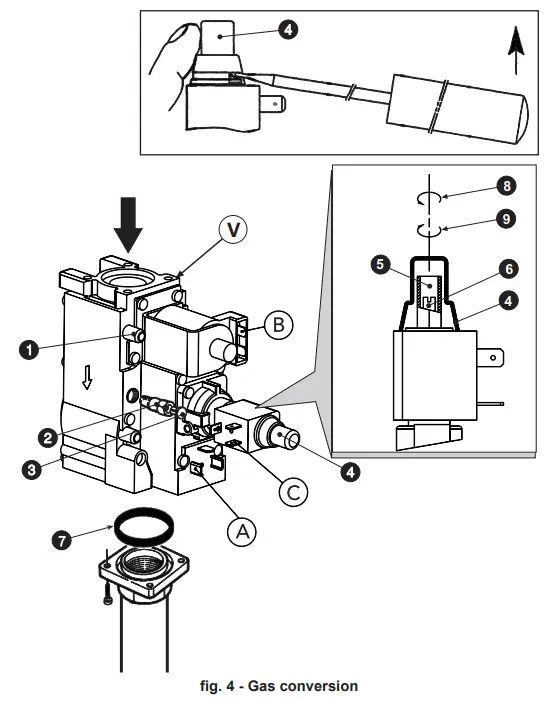 4

8
9
5
6
4

V
B
1
2
3
4
C
A
7

fig. 4 - Gas conversion