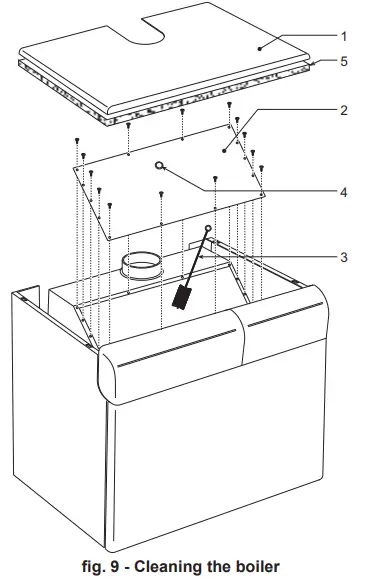 1
5
2
4
3
fig. 9 - Cleaning the boiler