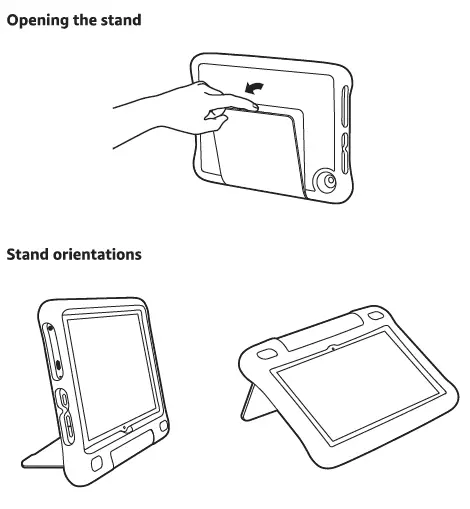 Opening the stand

Stand orientations