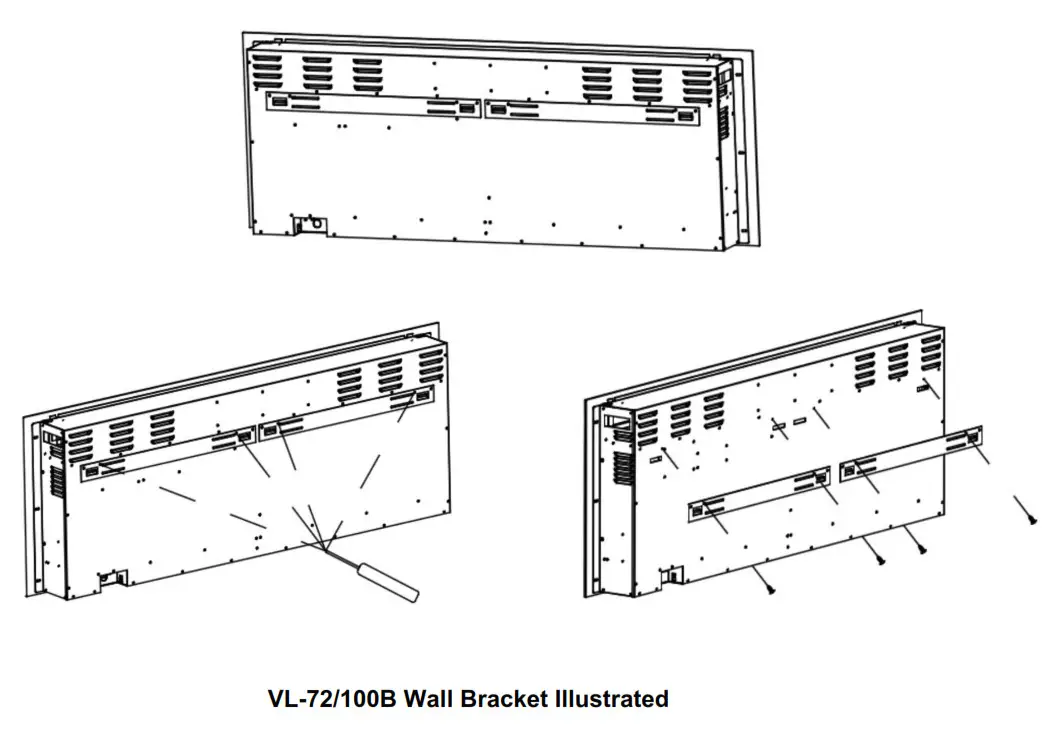 VL-72/100B Wall Bracket Illustrated