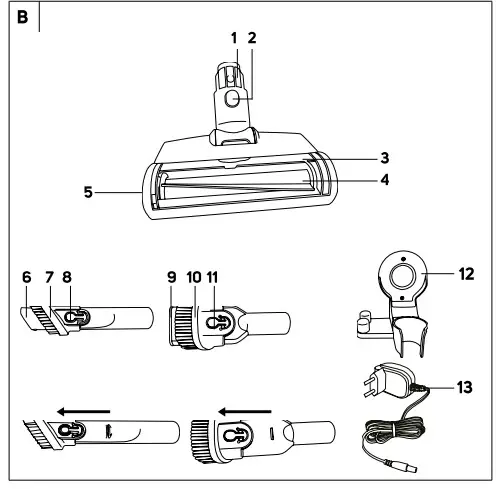 B

1 2

3

4

5

6 7 8

9 10 11

12

13