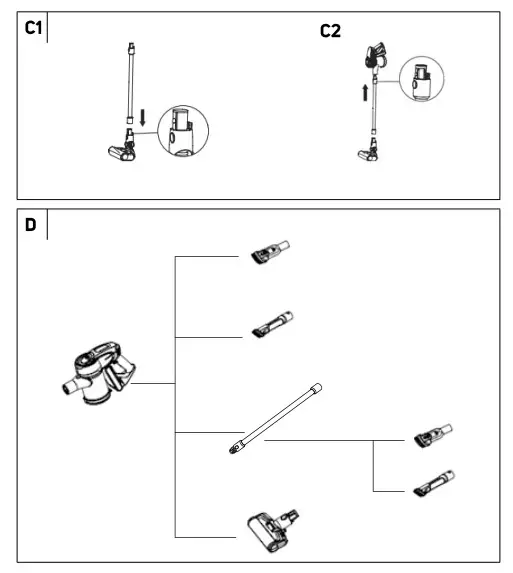 C1

C2

D