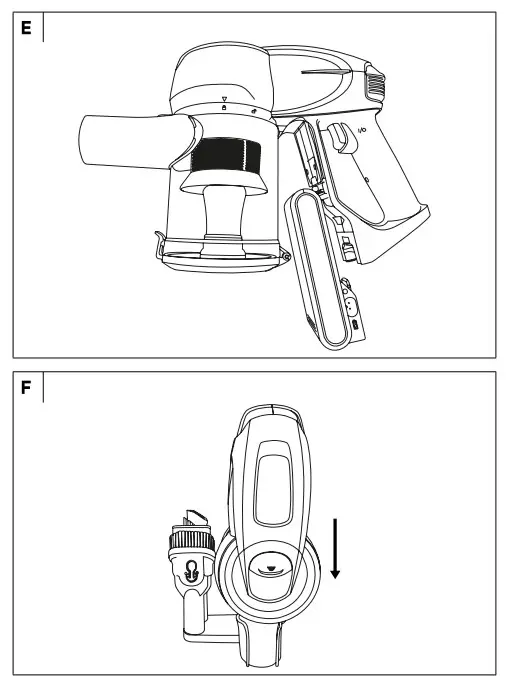 E

F