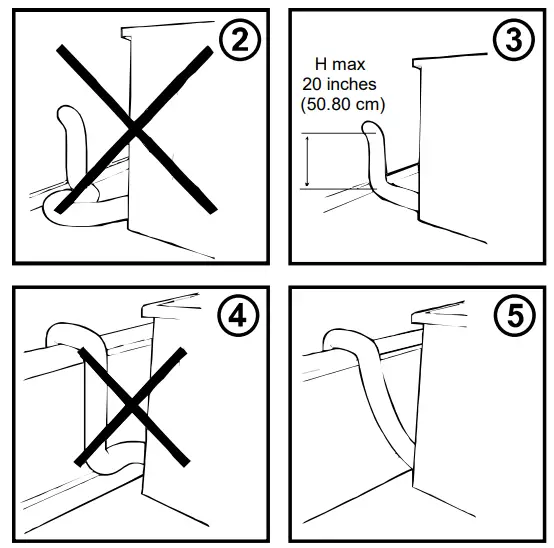 2

3

H max
20 inches
(50.80 cm)

4

5