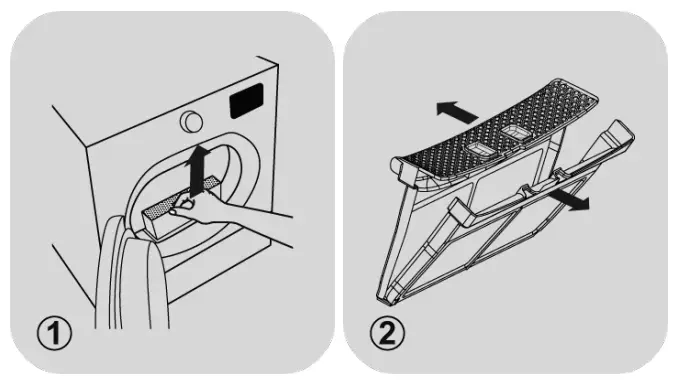 ①

②