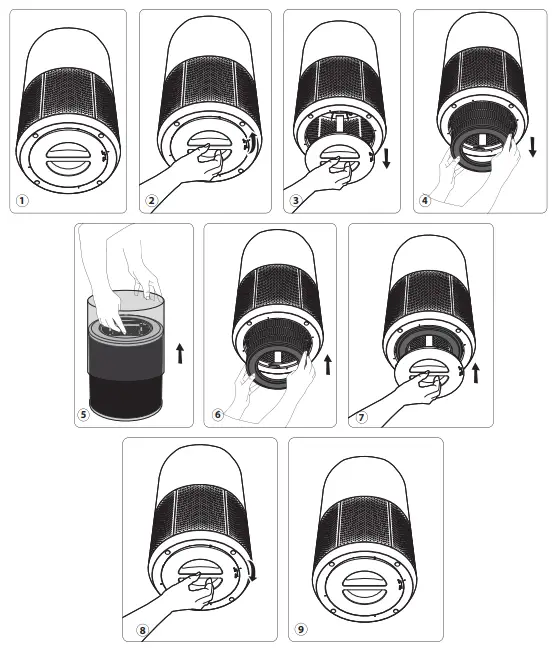 1
2
3
4
5
6
7
8
9