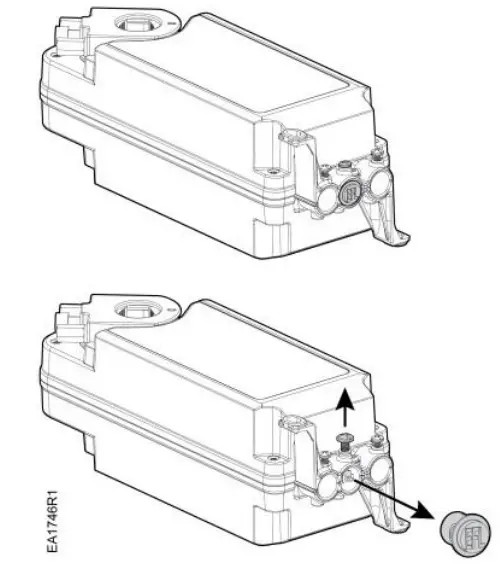 EA1746R1