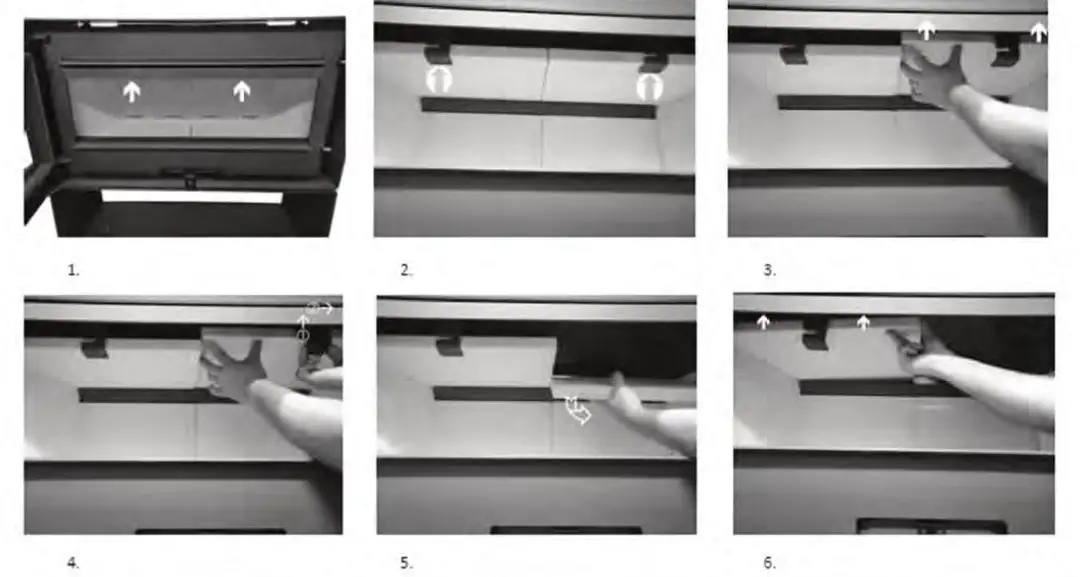 1.

2.

3.

4.

5.

6.