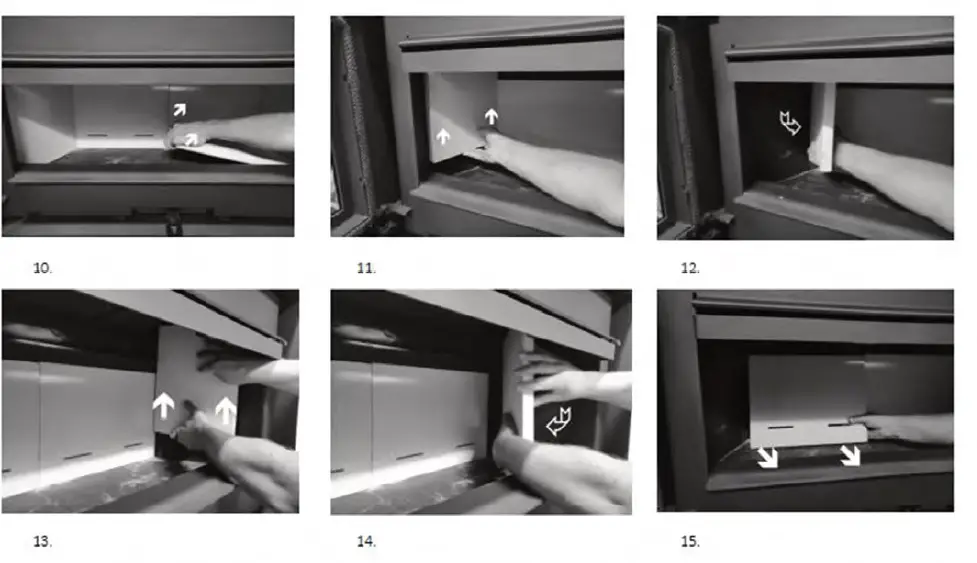 10.

11.

12.

13.

14.

15.