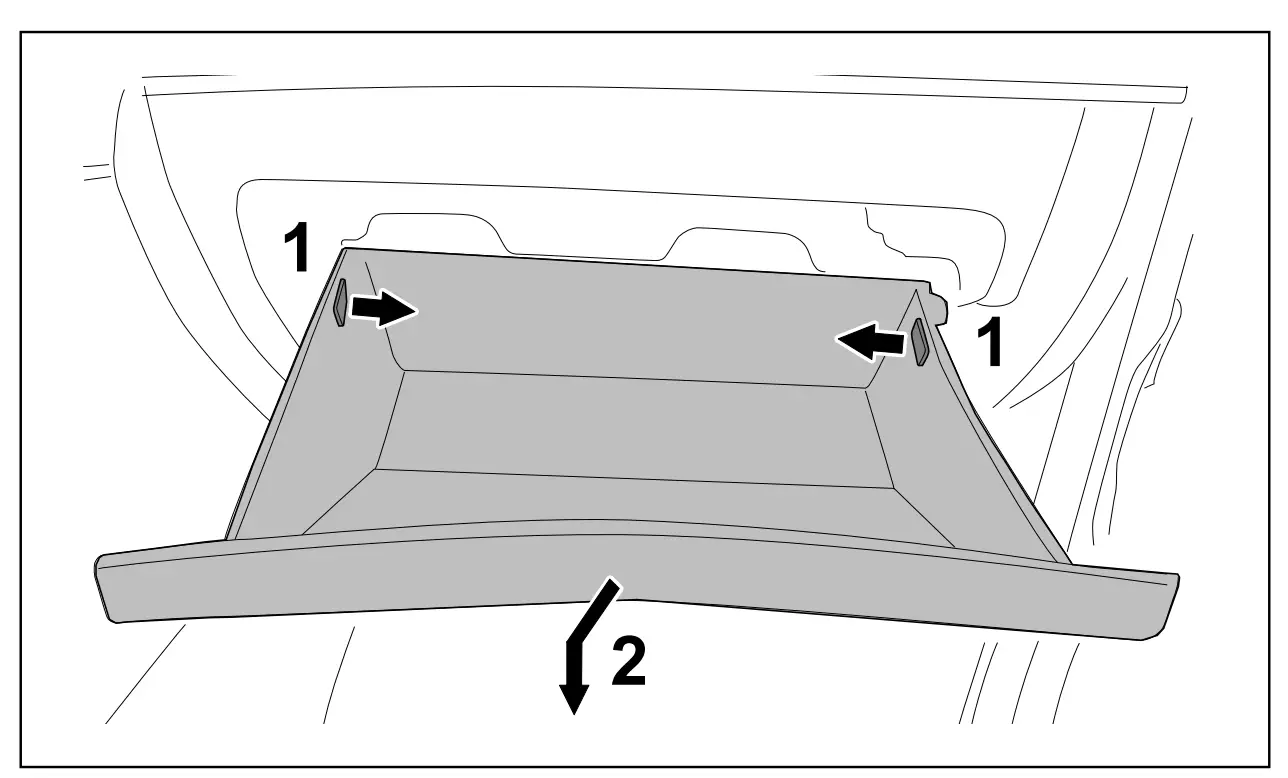 1
1
2