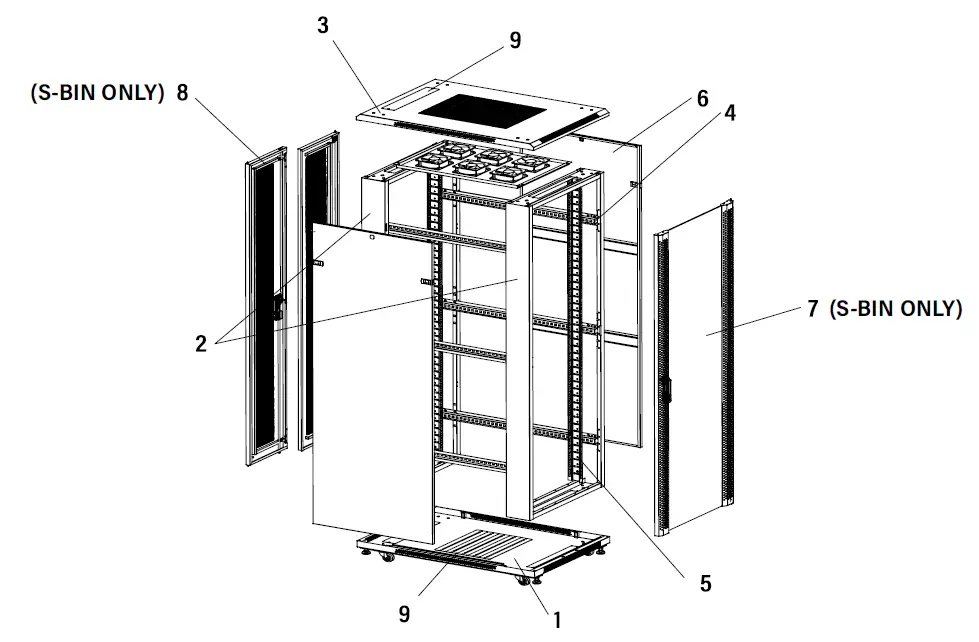 3
9
(S-BIN ONLY) 8
6
4
2
7 (S-BIN ONLY)
5
9
1