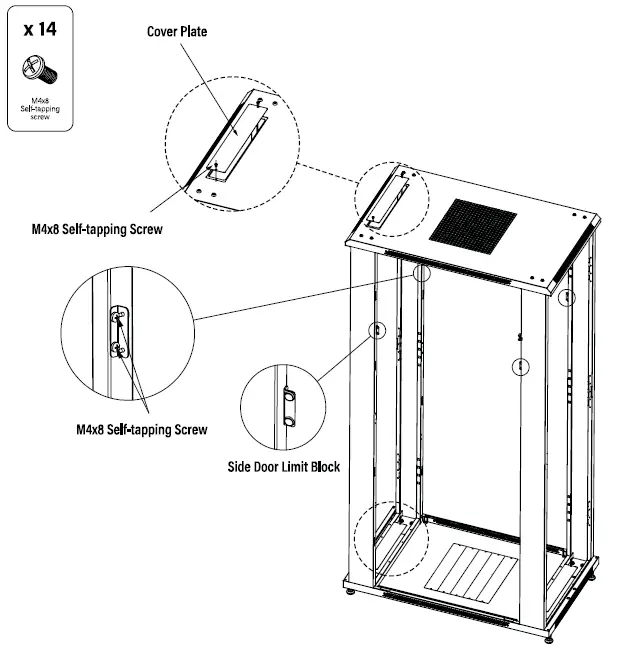 x 14

M4x8 Self-tapping screw

Cover Plate

M4x8 Self-tapping Screw

M4x8 Self-tapping Screw

Side Door Limit Block