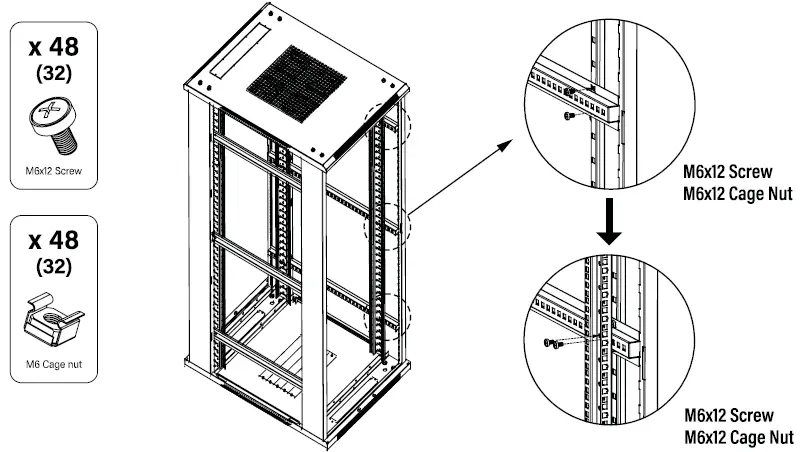 x 48
(32)
M6x12 Screw

x 48
(32)
M6 Cage nut

M6x12 Screw
M6x12 Cage Nut

M6x12 Screw
M6x12 Cage Nut