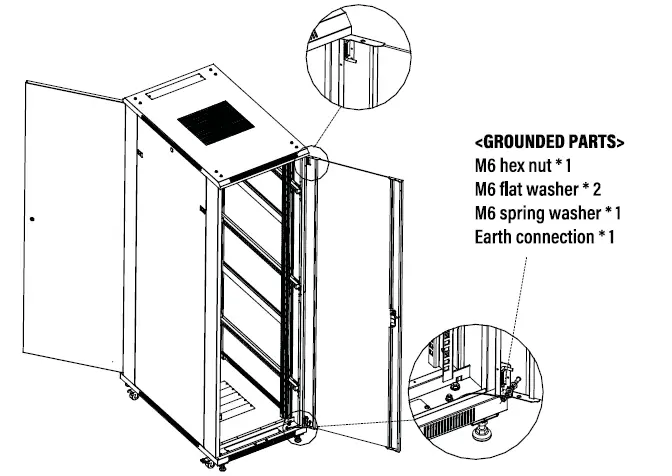 <GROUNDED PARTS>
M6 hex nut * 1
M6 flat washer * 2
M6 spring washer * 1
Earth connection * 1