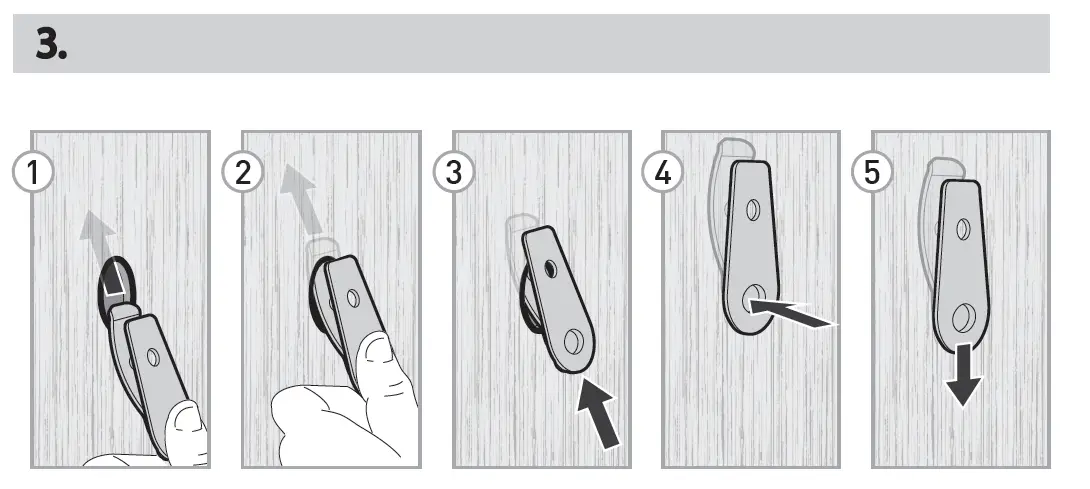 3.

1

2

3

4

5