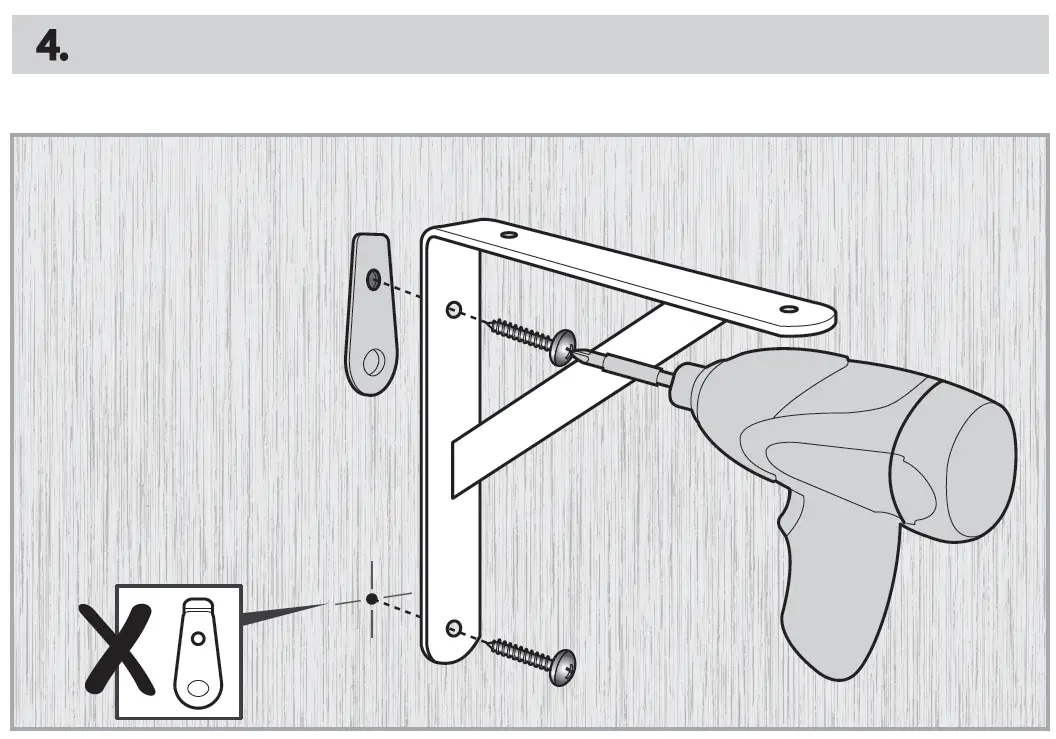 4.