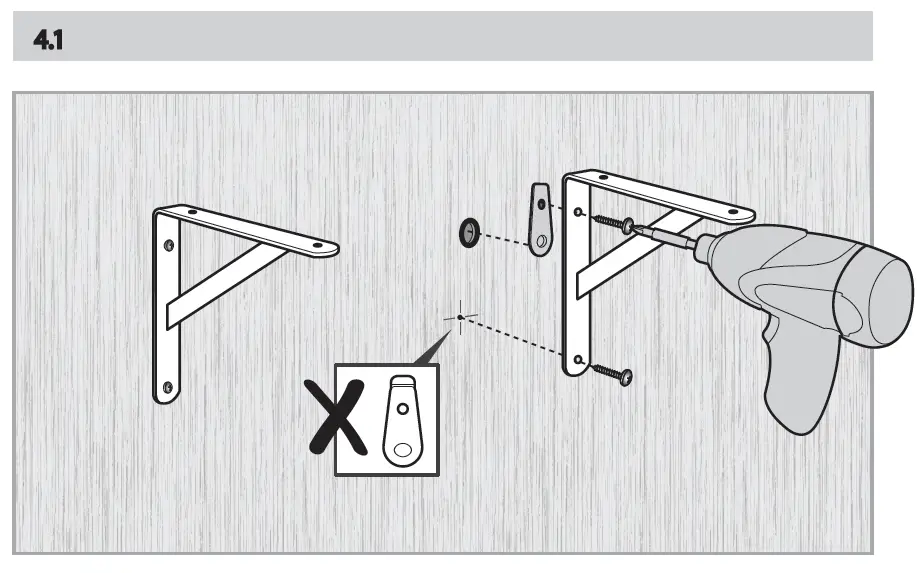 4.1