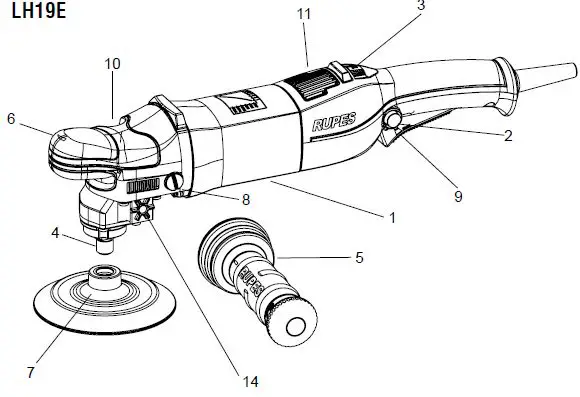 LH19E

11
3
10
6
RUPES
2
9
8
1
4
5
RUPES
7
14