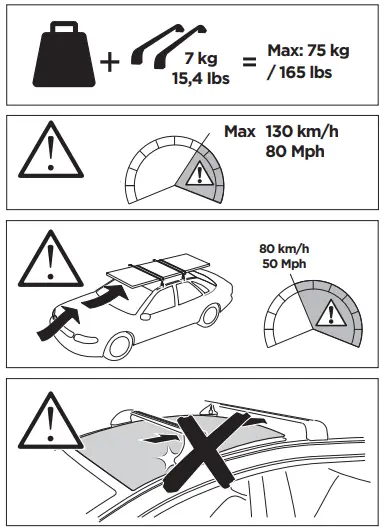 + 7 kg 15,4 lbs = Max: 75 kg / 165 lbs

Max 130 km/h 80 Mph

80 km/h 50 Mph