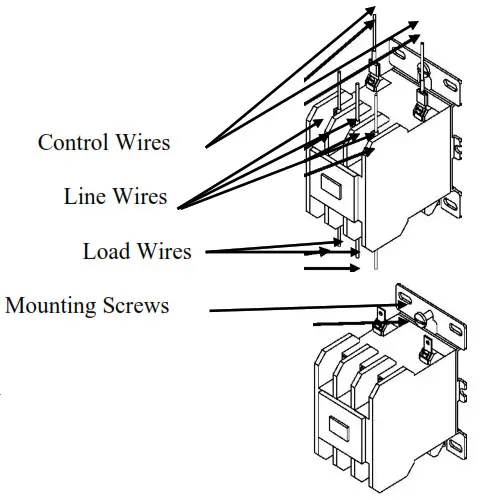 Control Wires

Line Wires

Load Wires

Mounting Screws