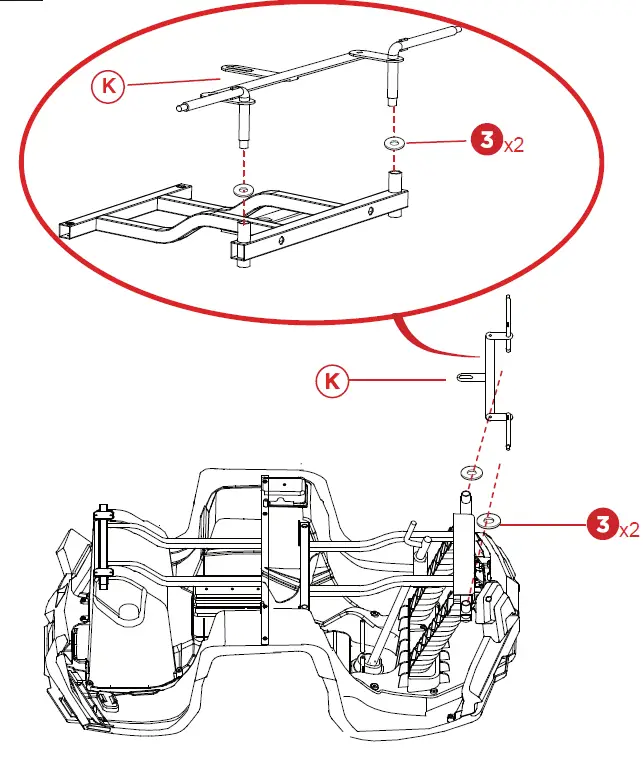 K

3 x2

K

3 x2