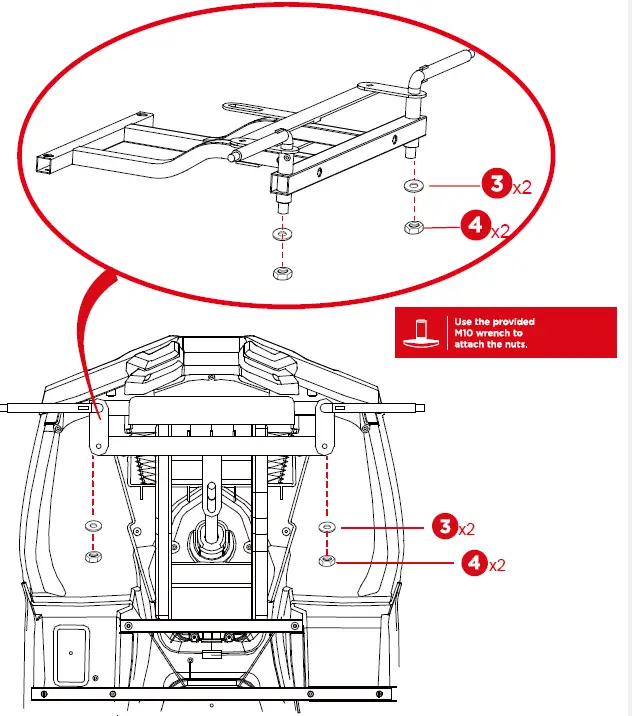 3 x2

4 x2

Use the provided M10 wrench to attach the nuts.

3 x2

4 x2