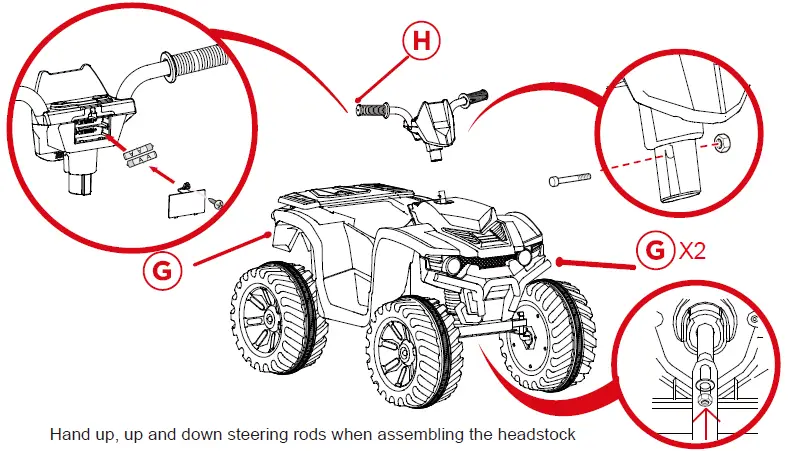 H

G

G X2

Hand up, up and down steering rods when assembling the headstock