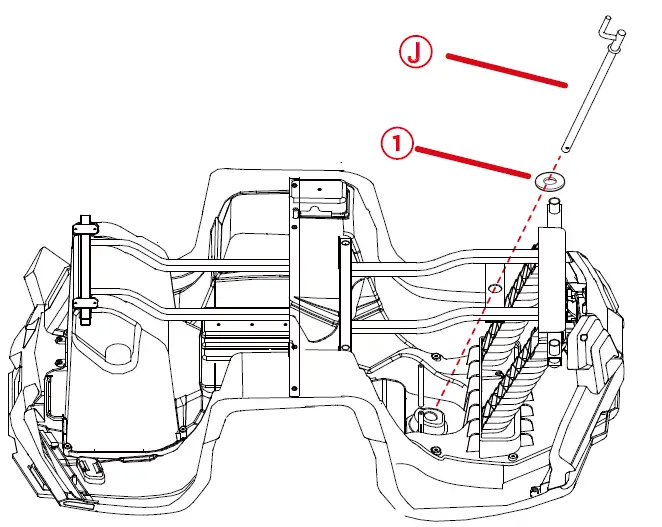 J

1