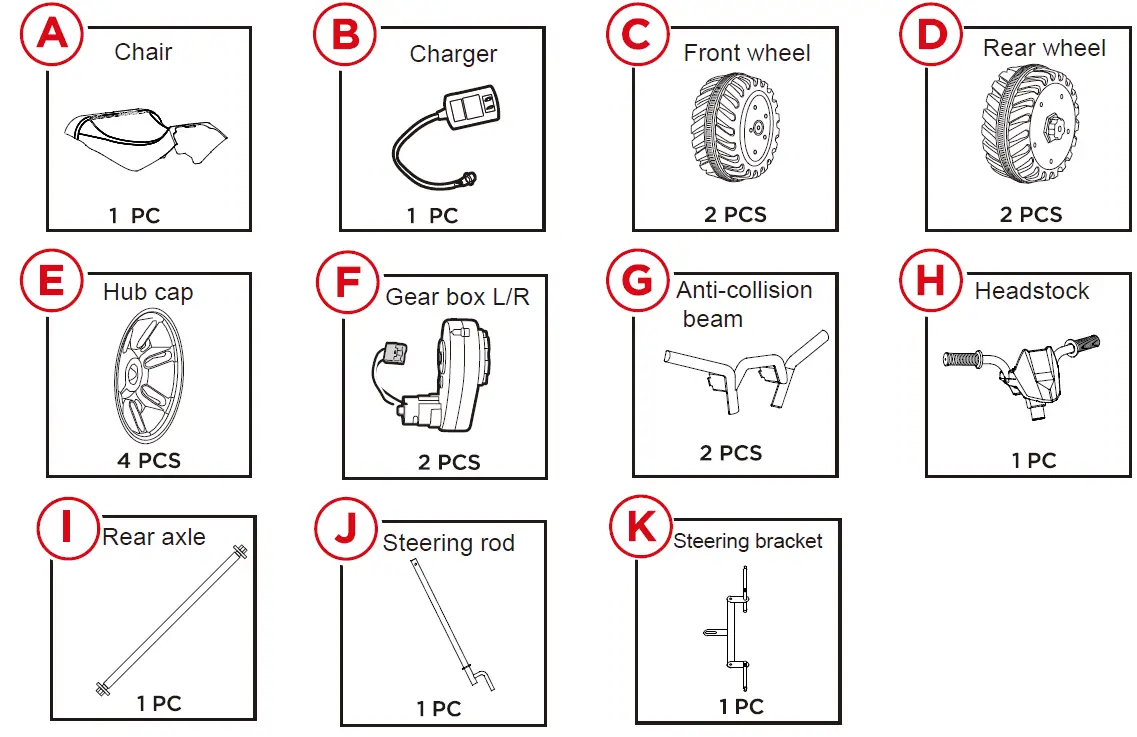 A
Chair
1 PC

B
Charger
1 PC

C
Front wheel
2 PCS

D
Rear wheel
2 PCS

E
Hub cap
4 PCS

F
Gear box L/R
2 PCS

G
Anti-collision beam
2 PCS

H
Headstock
1 PC

I
Rear axle
1 PC

J
Steering rod
1 PC

K
Steering bracket
1 PC