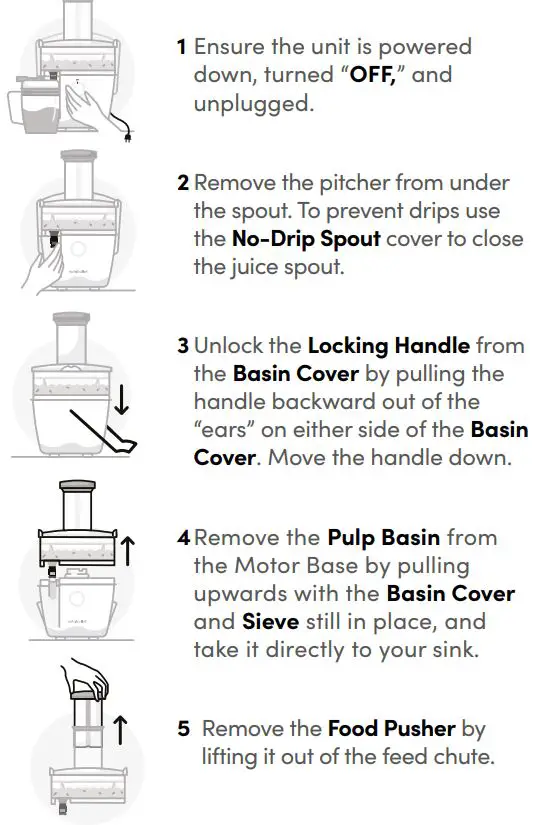 1 Ensure the unit is powered down, turned "OFF," and unplugged.

2 Remove the pitcher from under the spout. To prevent drips use the No-Drip Spout cover to close the juice spout.

3 Unlock the Locking Handle from the Basin Cover by pulling the handle backward out of the "ears" on either side of the Basin Cover. Move the handle down.

4 Remove the Pulp Basin from the Motor Base by pulling upwards with the Basin Cover and Sieve still in place, and take it directly to your sink.

5 Remove the Food Pusher by lifting it out of the feed chute.