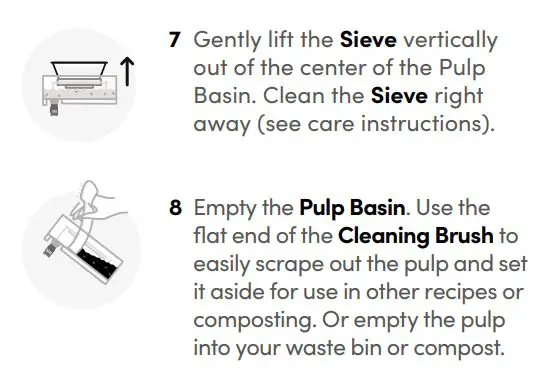 7 Gently lift the Sieve vertically out of the center of the Pulp Basin. Clean the Sieve right away (see care instructions).

8 Empty the Pulp Basin. Use the flat end of the Cleaning Brush to easily scrape out the pulp and set it aside for use in other recipes or composting. Or empty the pulp into your waste bin or compost.