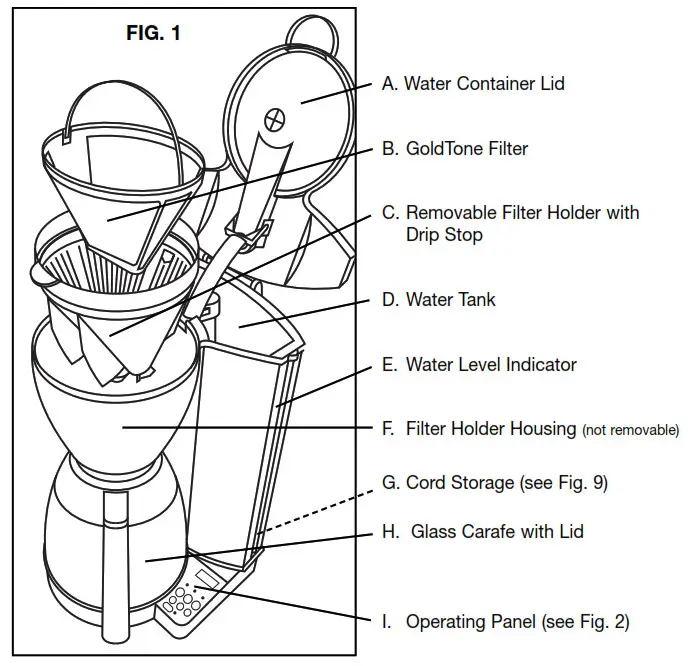 FIG. 1

A. Water Container Lid

B. GoldTone Filter

C. Removable Filter Holder with Drip Stop

D. Water Tank

E. Water Level Indicator

F. Filter Holder Housing (not removable)

G. Cord Storage (see Fig. 9)

H. Glass Carafe with Lid

I. Operating Panel (see Fig. 2)