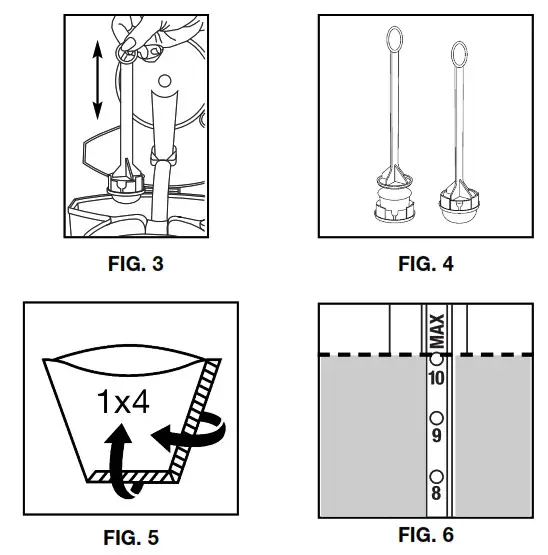 FIG. 3

FIG. 4

1x4

FIG. 5

MAX
10
9
8

FIG. 6