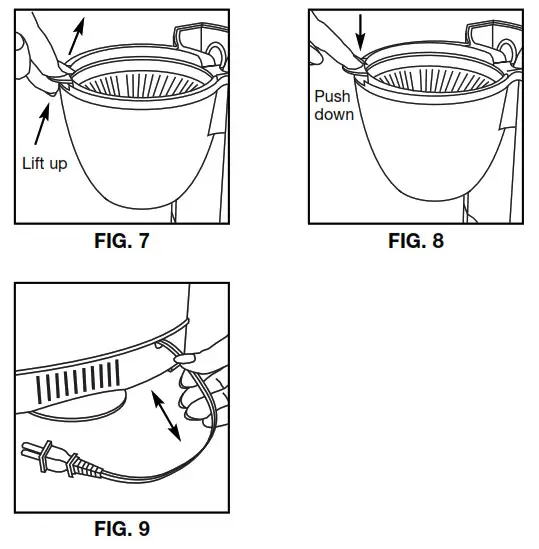 Lift up

FIG. 7

Push down

FIG. 8

FIG. 9