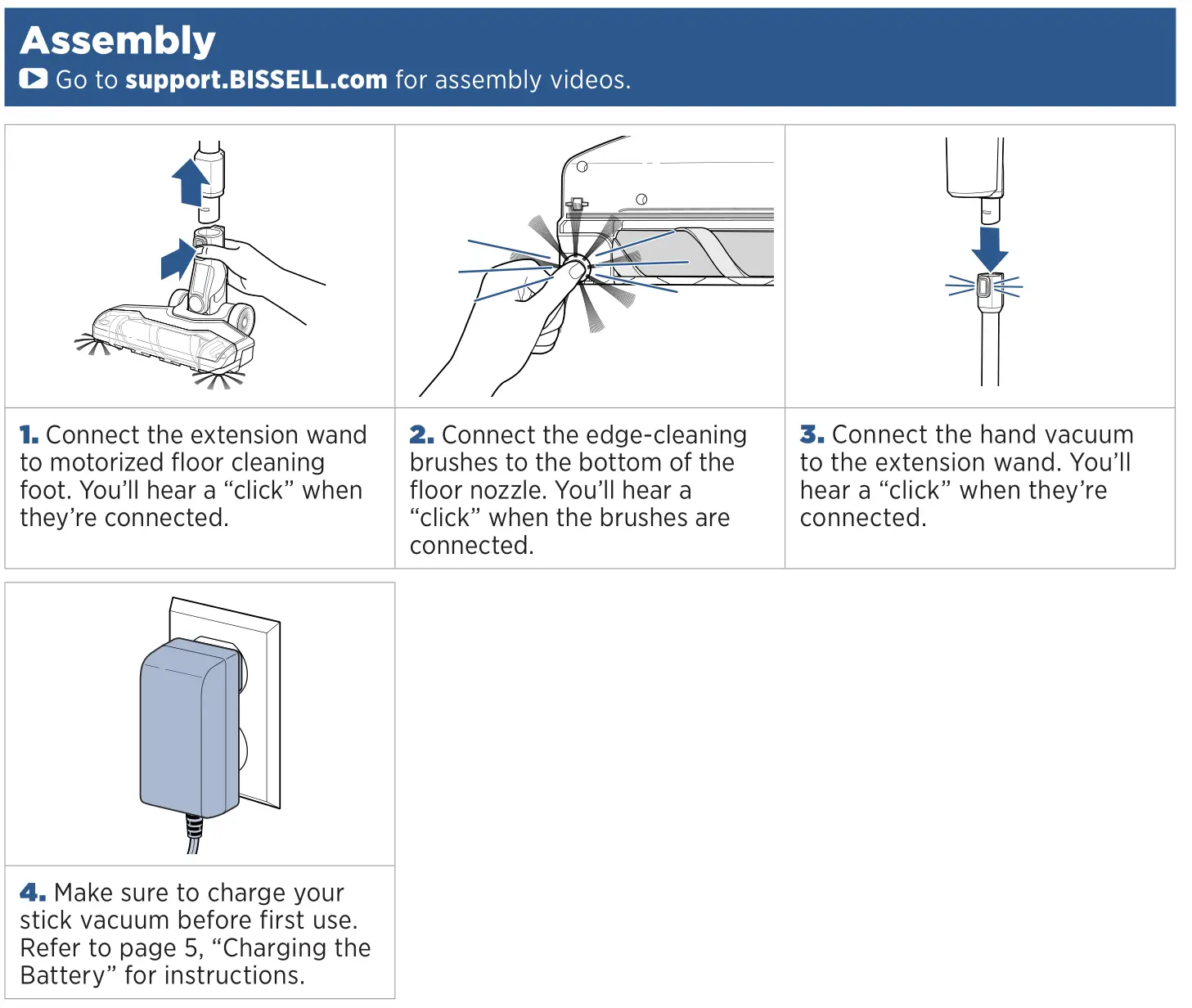 Assembly

Go to support.BISSELL.com for assembly videos.

1. Connect the extension wand to motorized floor cleaning foot. You'll hear a "click" when they're connected.

2. Connect the edge-cleaning brushes to the bottom of the floor nozzle. You'll hear a "click" when the brushes are connected.

3. Connect the hand vacuum to the extension wand. You'll hear a "click" when they're connected.

4. Make sure to charge your stick vacuum before first use. Refer to page 5, "Charging the Battery" for instructions.