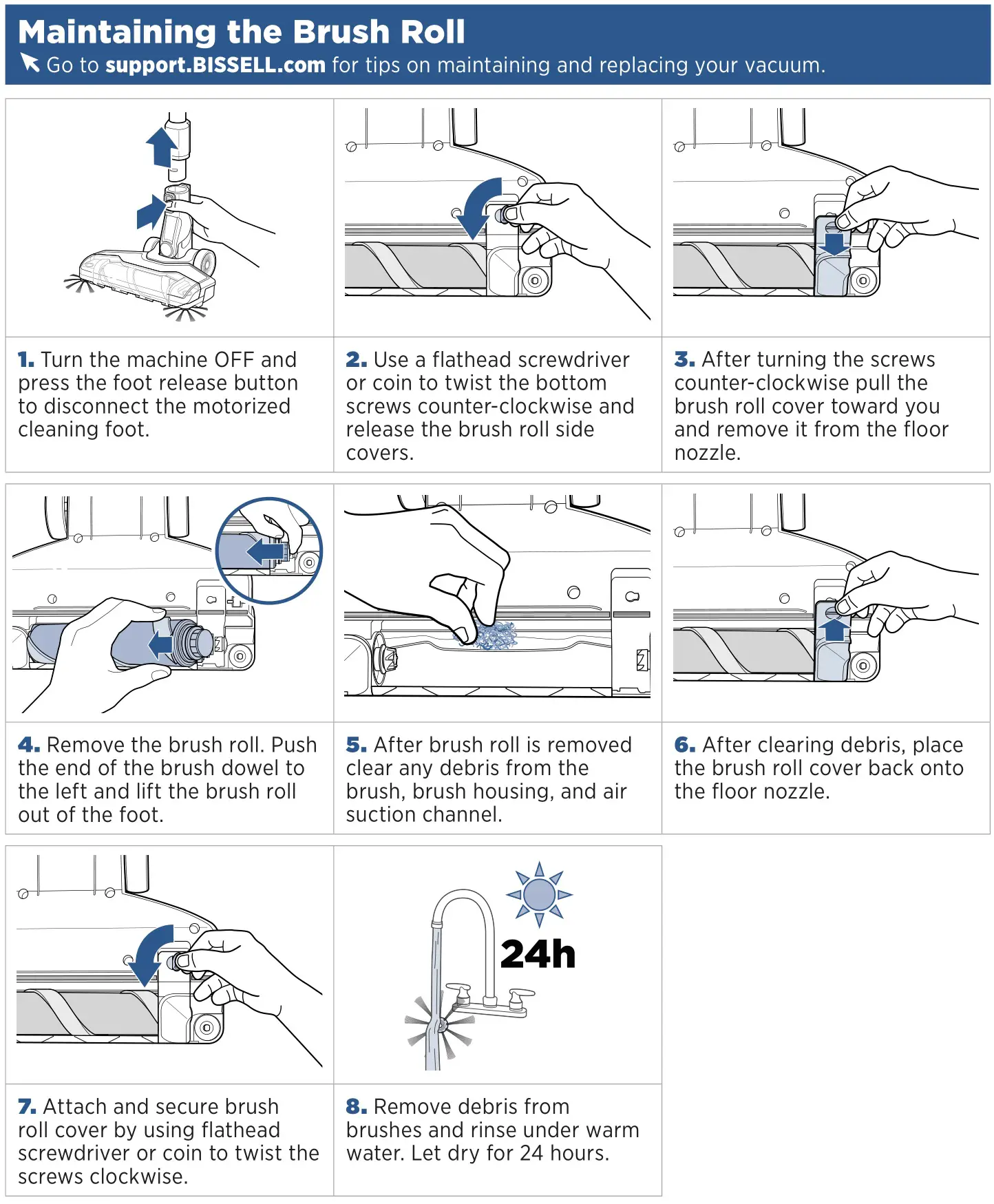 Maintaining the Brush Roll

Go to support.BISSELL.com for tips on maintaining and replacing your vacuum.

1. Turn the machine OFF and press the foot release button to disconnect the motorized cleaning foot.

2. Use a flathead screwdriver or coin to twist the bottom screws counter-clockwise and release the brush roll side covers.

3. After turning the screws counter-clockwise pull the brush roll cover toward you and remove it from the floor nozzle.

4. Remove the brush roll. Push the end of the brush dowel to the left and lift the brush roll out of the foot.

5. After brush roll is removed clear any debris from the brush, brush housing, and air suction channel.

6. After clearing debris, place the brush roll cover back onto the floor nozzle.

24h

7. Attach and secure brush roll cover by using flathead screwdriver or coin to twist the screws clockwise.

8. Remove debris from brushes and rinse under warm water. Let dry for 24 hours.