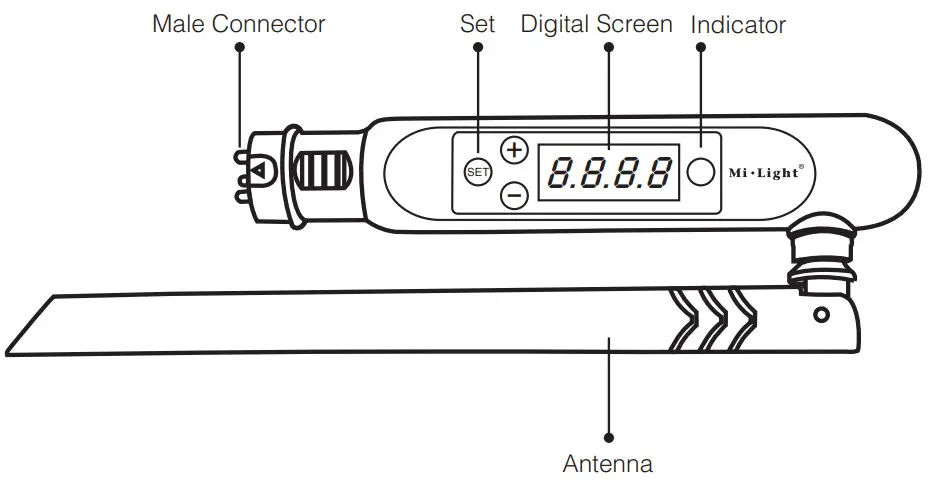 Male Connector
Set
Digital Screen
Indicator
SET
+
−
8.8.8.8
Mi·Light®
Antenna