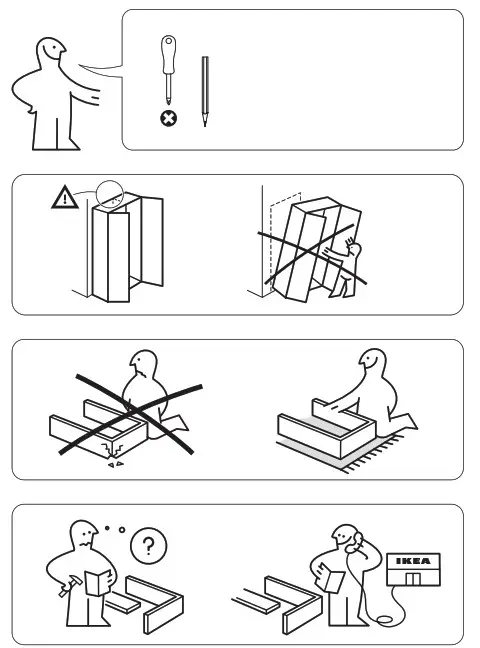 ?

IKEA