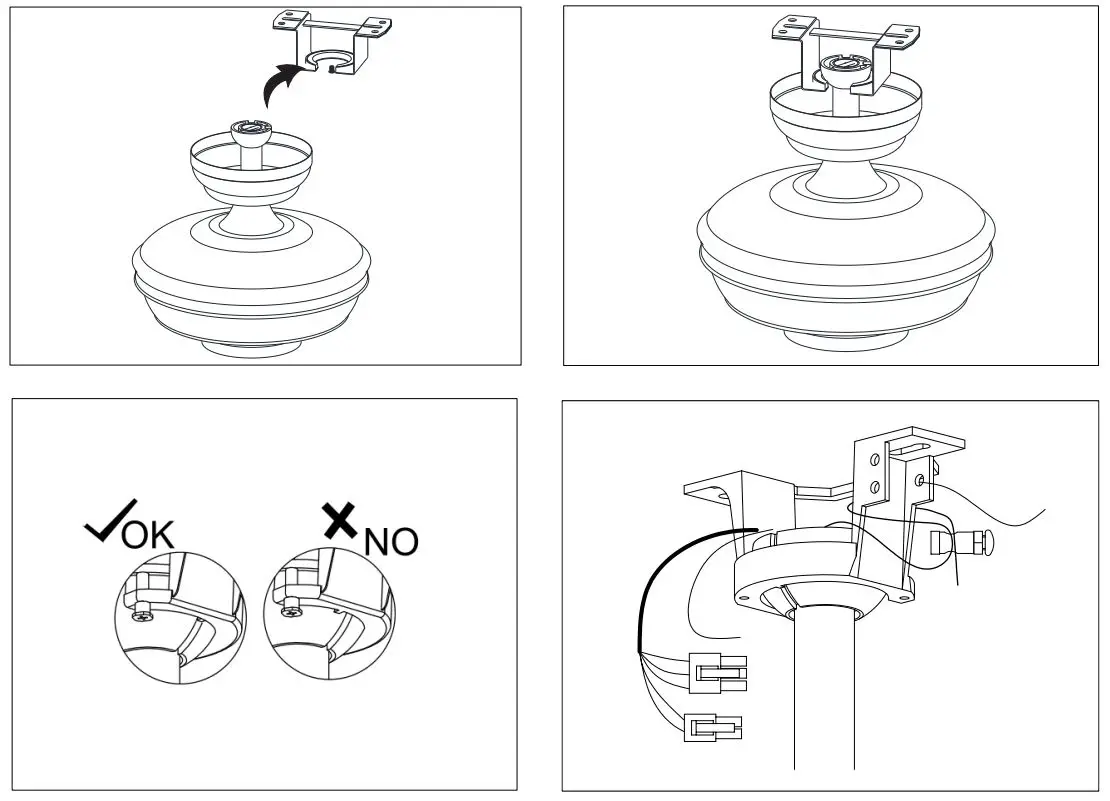 OK

NO