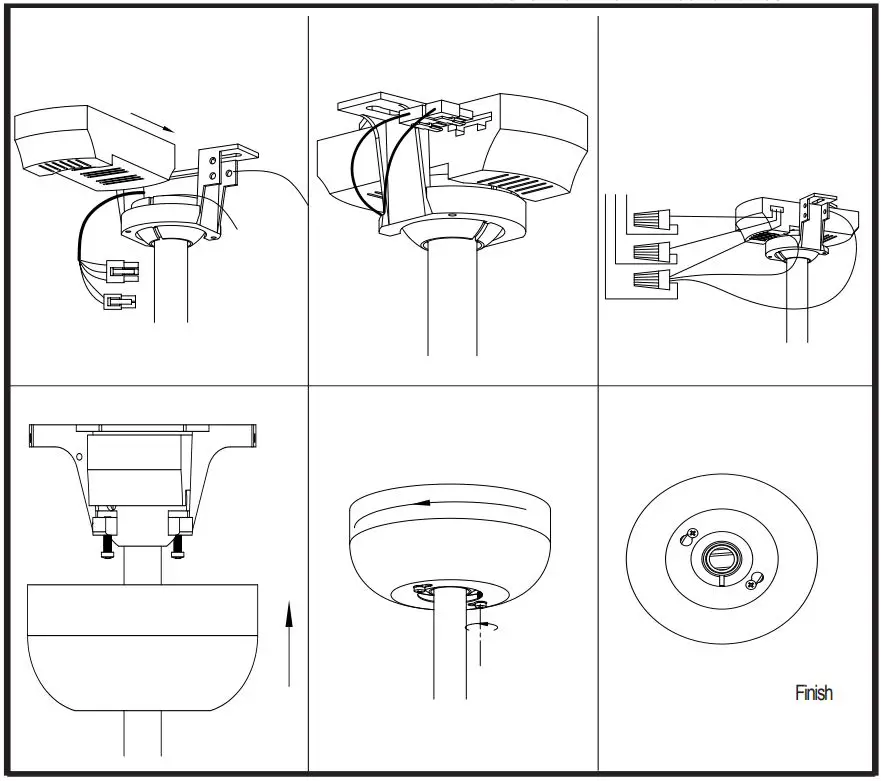 Finish