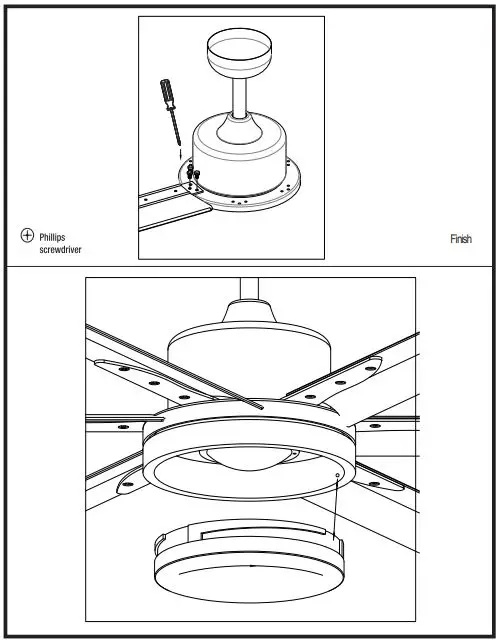 Phillips screwdriver

Finish