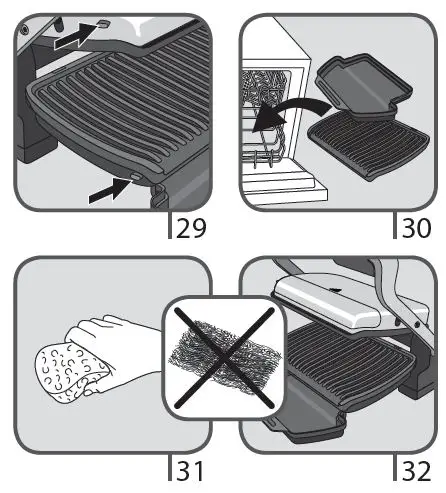 29

30

31

32