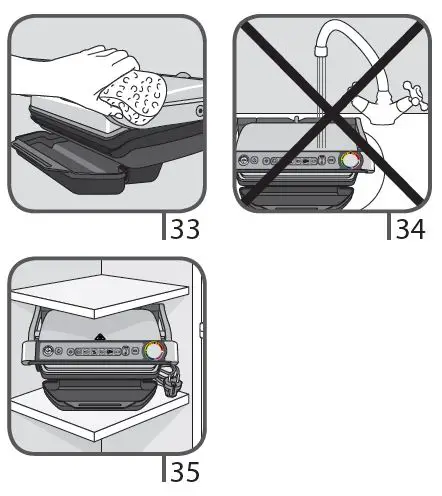 33

34

35