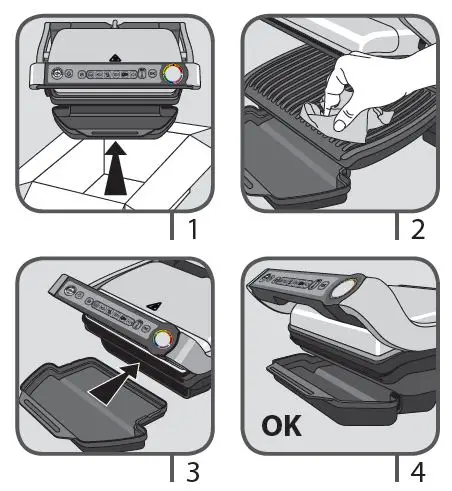 1

2

3

OK

4