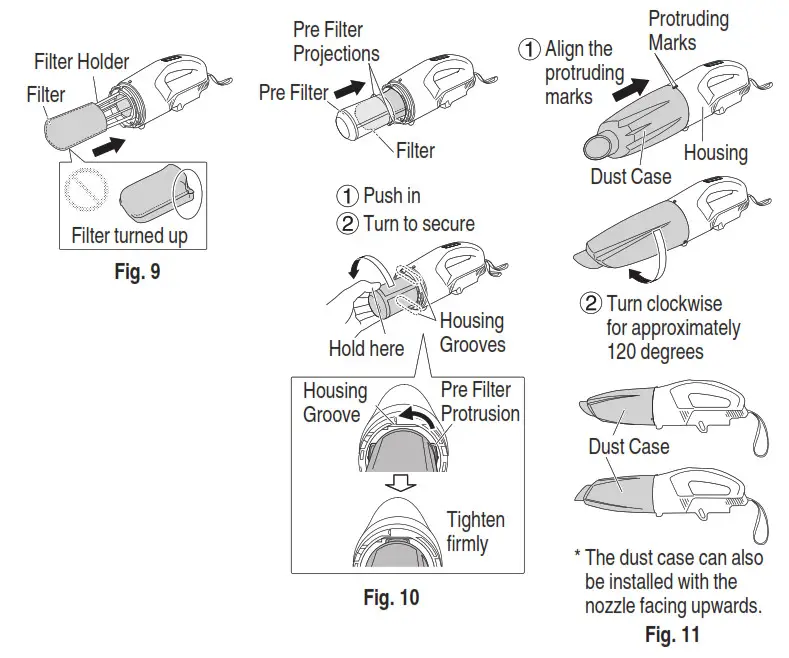 Filter Holder
Filter
Filter turned up
Fig. 9

Pre Filter Projections
Pre Filter
Filter
① Push in
② Turn to secure
Hold here
Housing Grooves
Housing Groove
Pre Filter Protrusion
Tighten firmly
Fig. 10

① Align the protruding marks
Protruding Marks
Housing
Dust Case
② Turn clockwise for approximately 120 degrees
Dust Case
* The dust case can also be installed with the nozzle facing upwards.
Fig. 11