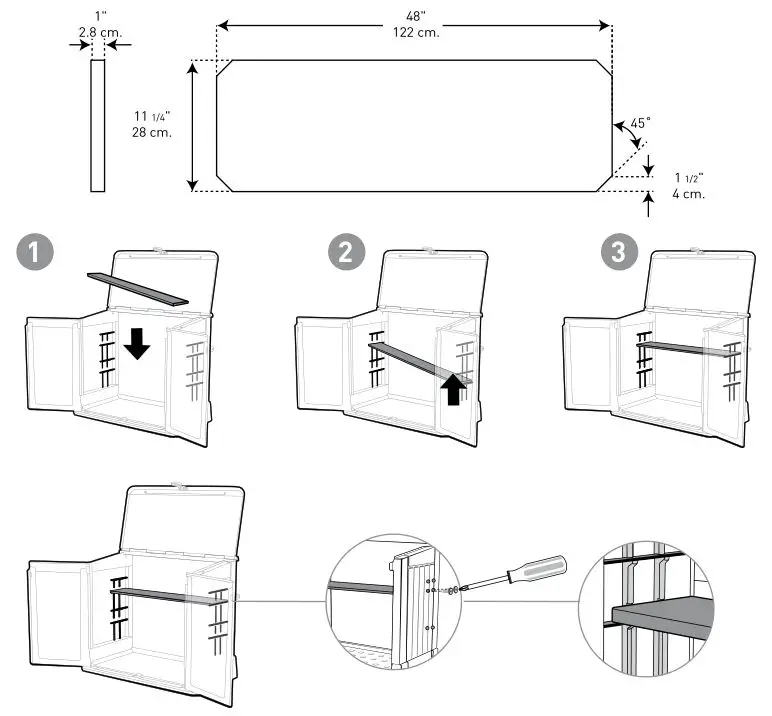 1"
2.8 cm.

48"
122 cm.

11 1/4"
28 cm.

45°

1 1/2"
4 cm.

1

2

3